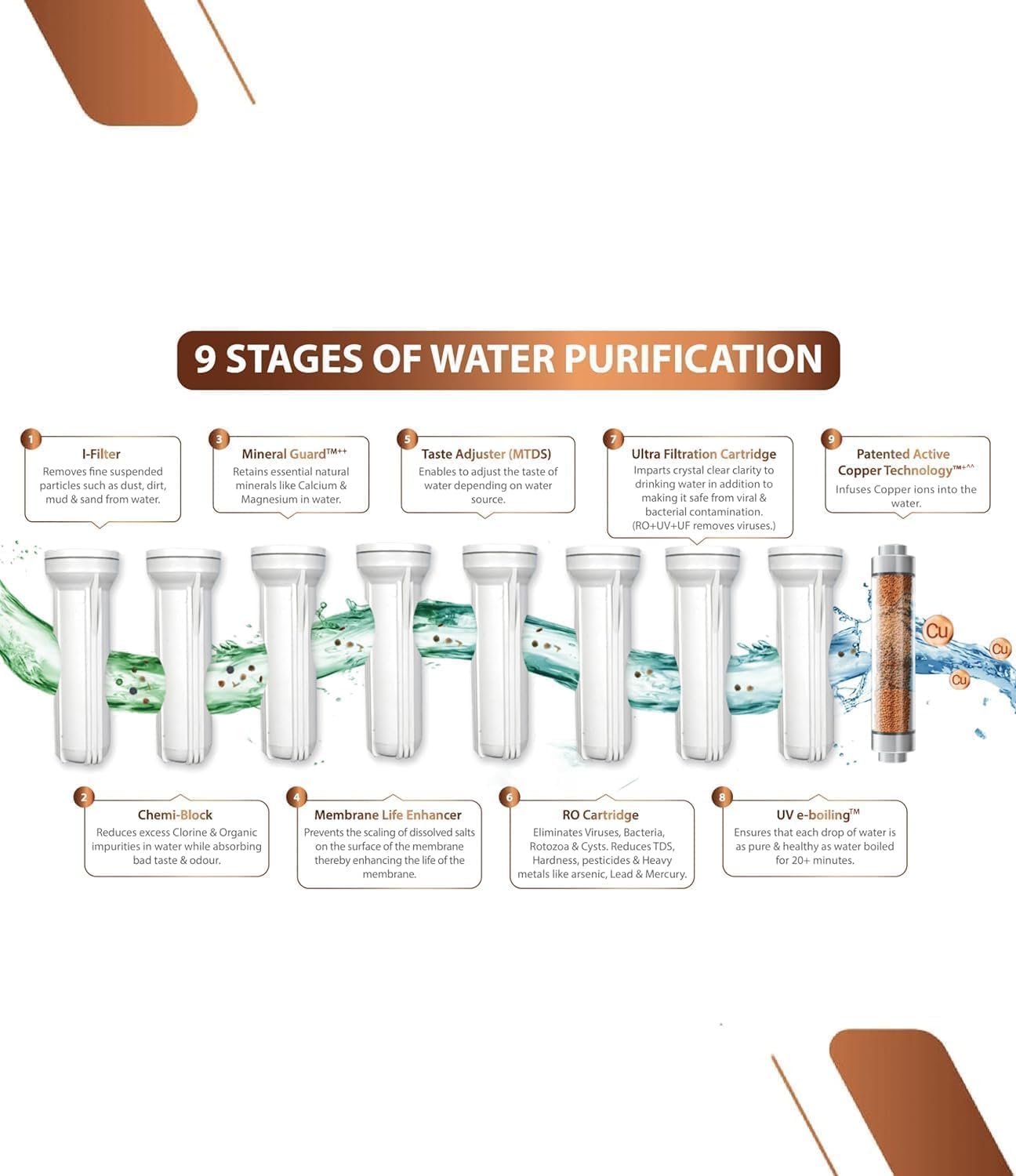 9 STAGES OF WATER PURIFICATION

1
I-Filter
Removes fine suspended particles such as dust, dirt, mud & sand from water.

3
Mineral Guard™++
Retains essential natural minerals like Calcium & Magnesium in water.

5
Taste Adjuster (MTDS)
Enables to adjust the taste of water depending on water source.

7
Ultra Filtration Cartridge
Imparts crystal clear clarity to drinking water in addition to making it safe from viral & bacterial contamination. (RO+UV+UF removes viruses.)

9
Patented Active Copper Technology™+^^
Infuses Copper ions into the water.

Cu
Cu
Cu

2
Chemi-Block
Reduces excess Clorine & Organic impurities in water while absorbing bad taste & odour.

4
Membrane Life Enhancer
Prevents the scaling of dissolved salts on the surface of the membrane thereby enhancing the life of the membrane.

6
RO Cartridge
Eliminates Viruses, Bacteria, Rotozoa & Cysts. Reduces TDS, Hardness, pesticides & Heavy metals like arsenic, Lead & Mercury.

8
UV e-boiling™
Ensures that each drop of water is as pure & healthy as water boiled for 20+ minutes.